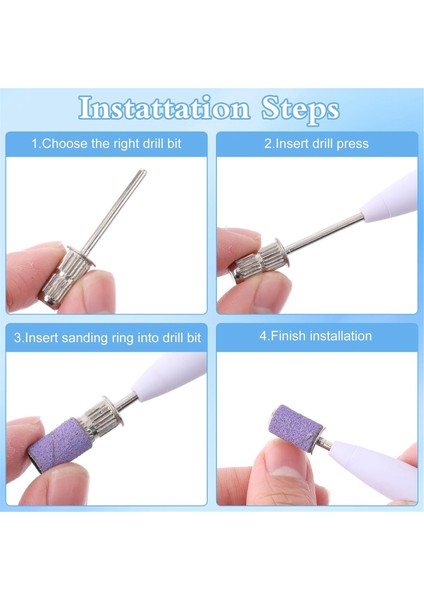 Instattation Steps

1.Choose the right drill bit

2.Insert drill press

3.Insert sanding ring into drill bit

4.Finish installation