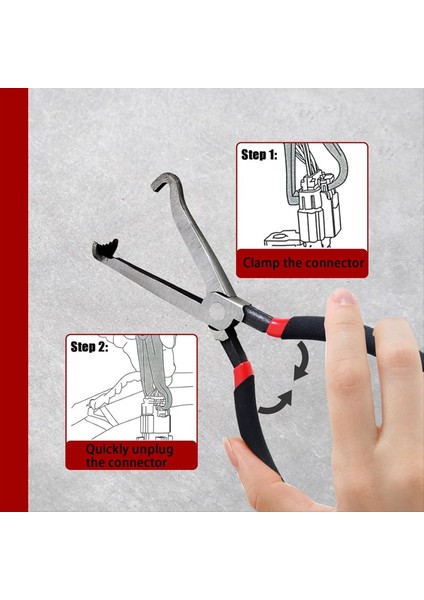 Step 1:

Clamp the connector

Step 2:

Quickly unplug the connector