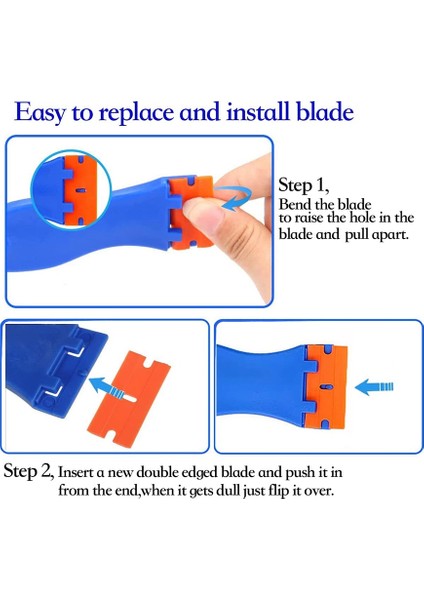 Easy to replace and install blade

Step 1,
Bend the blade to raise the hole in the blade and pull apart.

Step 2, Insert a new double edged blade and push it in from the end,when it gets dull just flip it over.