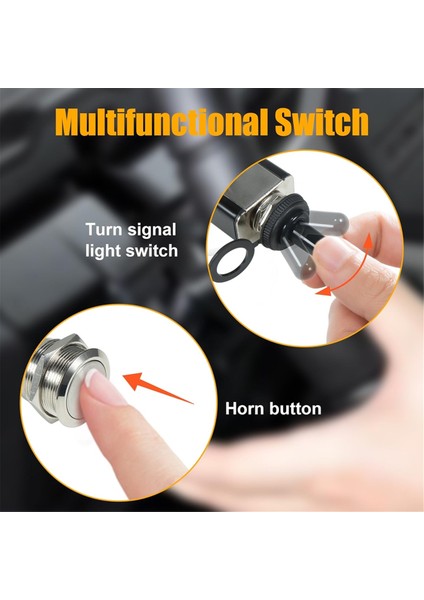 Multifunctional Switch

Turn signal light switch

Horn button