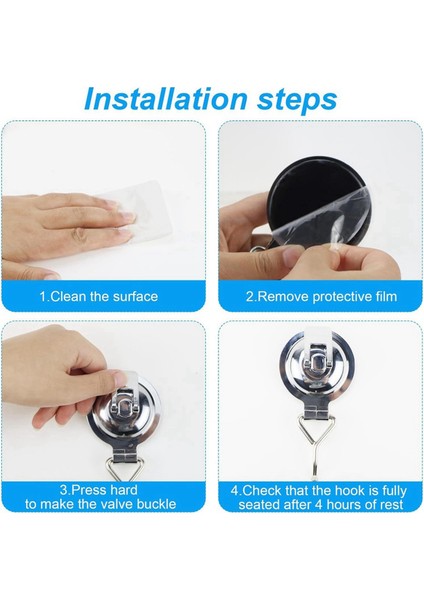 Installation steps

1.Clean the surface

2.Remove protective film

3.Press hard
to make the valve buckle

4.Check that the hook is fully
seated after 4 hours of rest