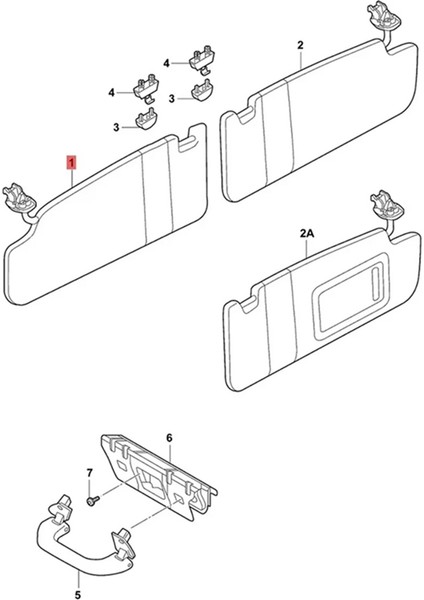 2
4
4
3
3
1
2A
6
7
5