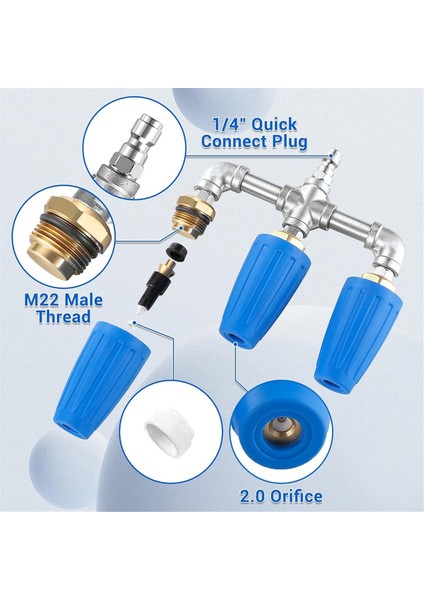 1/4" Quick Connect Plug

M22 Male Thread

2.0 Orifice