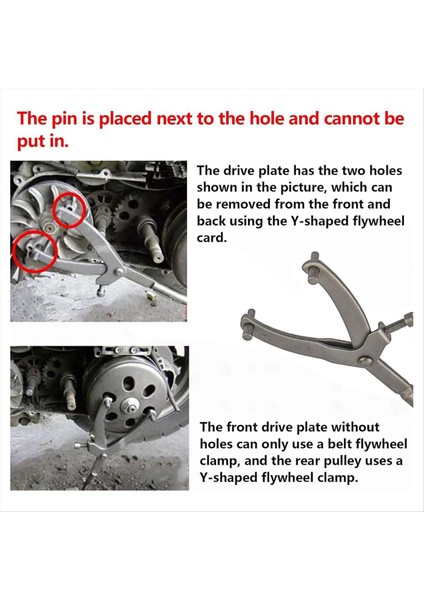 The pin is placed next to the hole and cannot be put in.

The drive plate has the two holes shown in the picture, which can be removed from the front and back using the Y-shaped flywheel card.

The front drive plate without holes can only use a belt flywheel clamp, and the rear pulley uses a Y-shaped flywheel clamp.