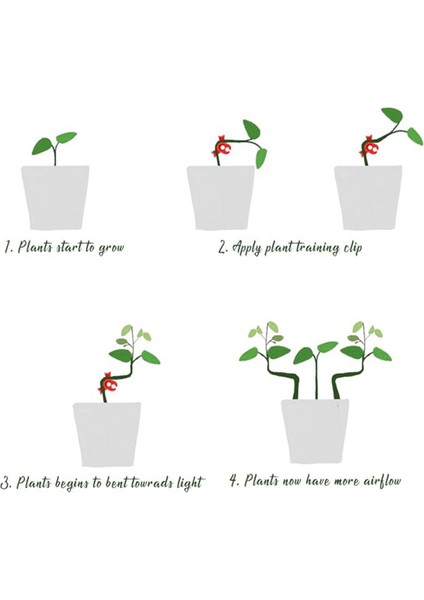 1. Plants start to grow

2. Apply plant training clip

3. Plants begins to bent towrads light

4. Plants now have more airflow