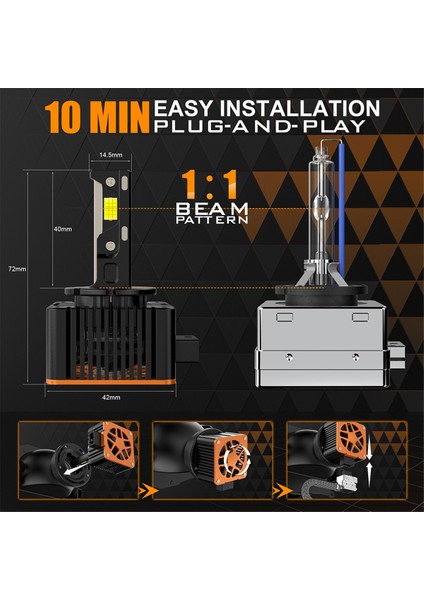 10 MIN EASY INSTALLATION
PLUG-AND-PLAY

14.5mm

1:1
BEAM
PATTERN

40mm

72mm

42mm