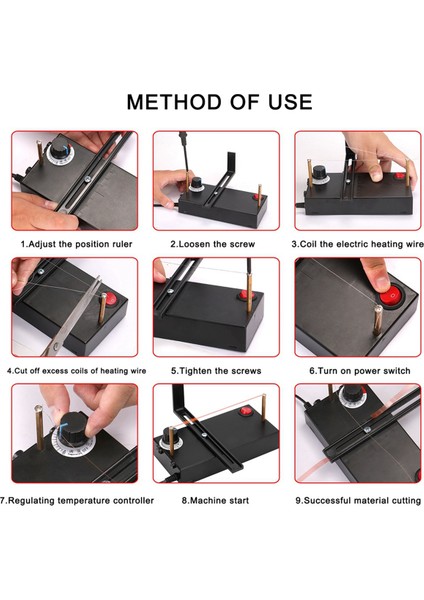 METHOD OF USE

1.Adjust the position ruler

2.Loosen the screw

3.Coil the electric heating wire

4.Cut off excess coils of heating wire

5.Tighten the screws

6.Turn on power switch

7.Regulating temperature controller

8.Machine start

9.Successful material cutting