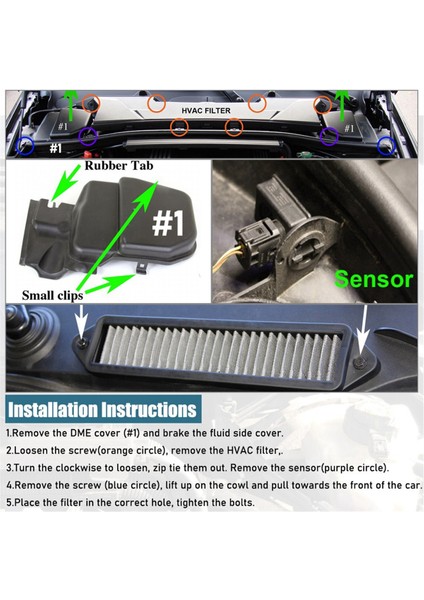 HVAC FILTER

#1

#1

#1

Rubber Tab

#1

Small clips

Sensor

Installation Instructions

1.Remove the DME cover (#1) and brake the fluid side cover.

2.Loosen the screw(orange circle), remove the HVAC filter,.

3.Turn the clockwise to loosen, zip tie them out. Remove the sensor(purple circle).

4.Remove the screw (blue circle), lift up on the cowl and pull towards the front of the car.

5.Place the filter in the correct hole, tighten the bolts.