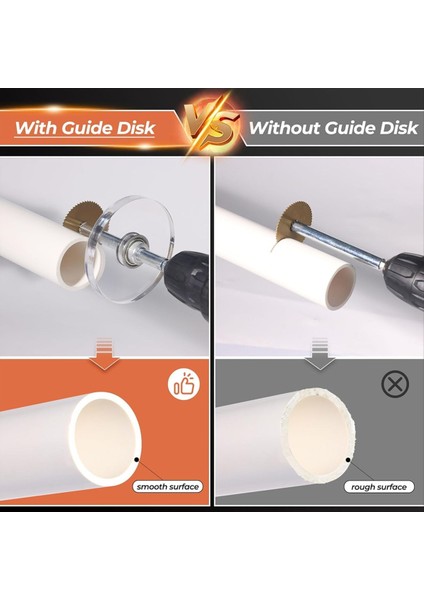 With Guide Disk

VS

Without Guide Disk

smooth surface

rough surface