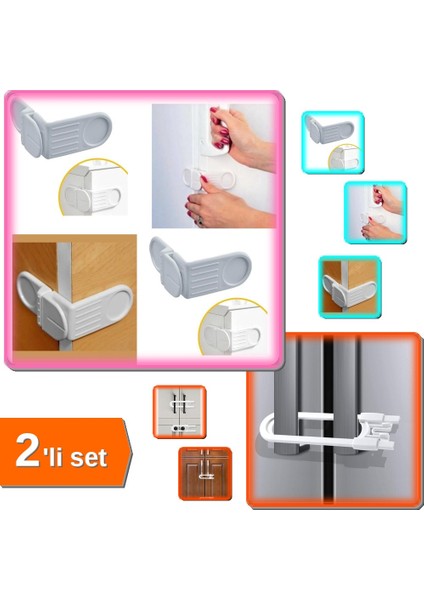 2'li set