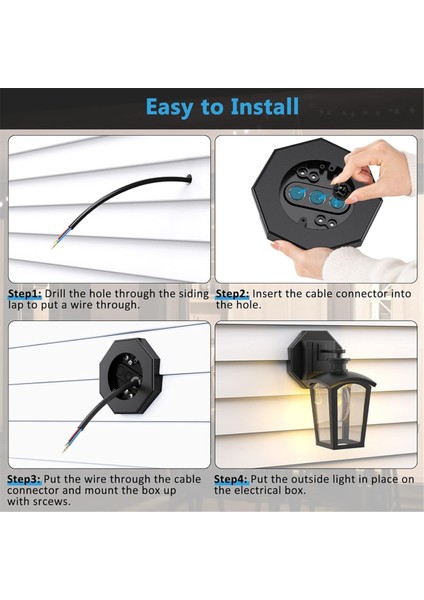 Easy to Install

Step1: Drill the hole through the siding lap to put a wire through.

Step2: Insert the cable connector into the hole.

Step3: Put the wire through the cable connector and mount the box up with srcews.

Step4: Put the outside light in place on the electrical box.