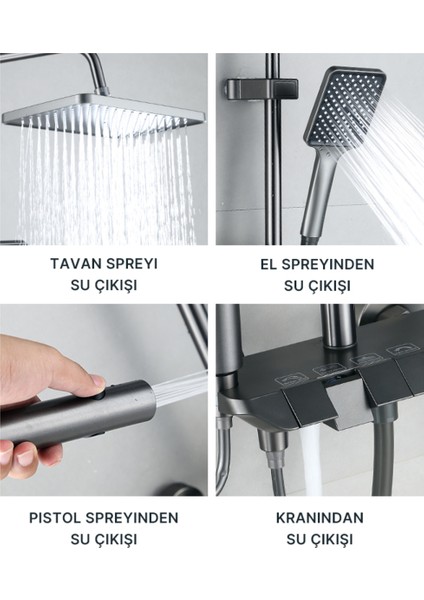 TAVAN SPREYI
SU ÇIKIŞI

EL SPREYINDEN
SU ÇIKIŞI

PISTOL SPREYINDEN
SU ÇIKIŞI

KRANINDAN
SU ÇIKIŞI