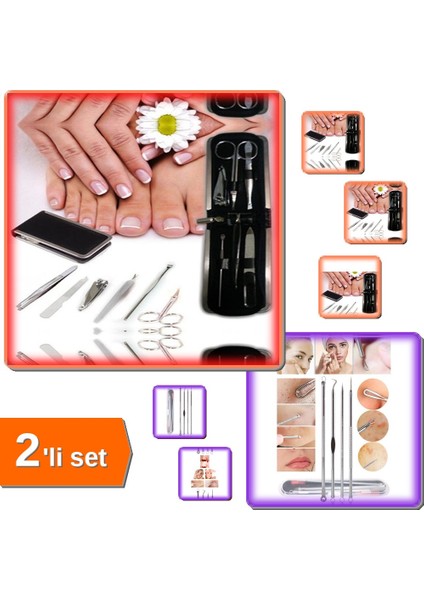 2'li set