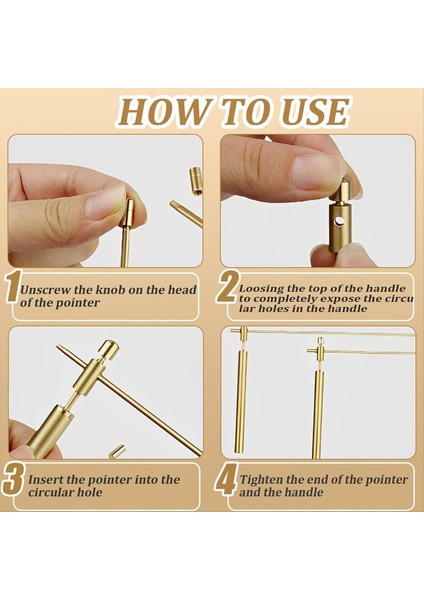 HOW TO USE

1 Unscrew the knob on the head of the pointer

2 Loosing the top of the handle to completely expose the circular holes in the handle

3 Insert the pointer into the circular hole

4 Tighten the end of the pointer and the handle