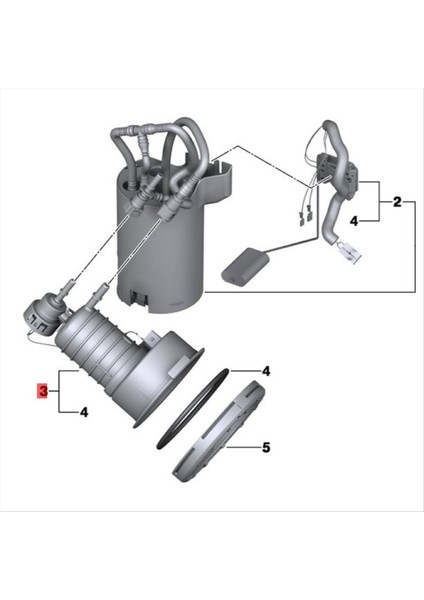 2
4
4
3
4
5