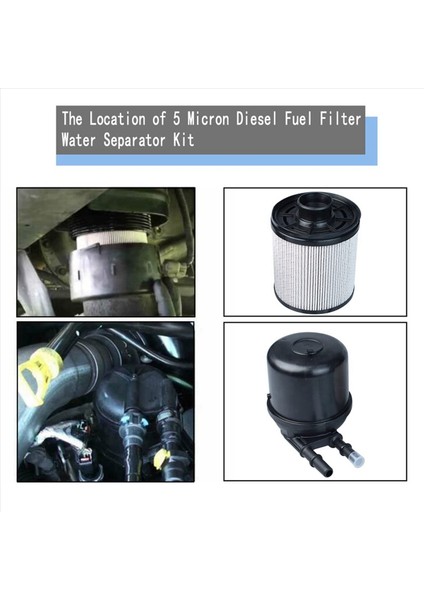 The Location of 5 Micron Diesel Fuel Filter Water Separator Kit