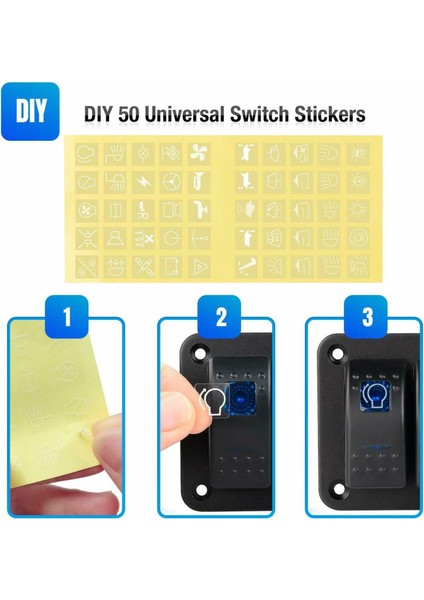 DIY

DIY 50 Universal Switch Stickers

1

2

3