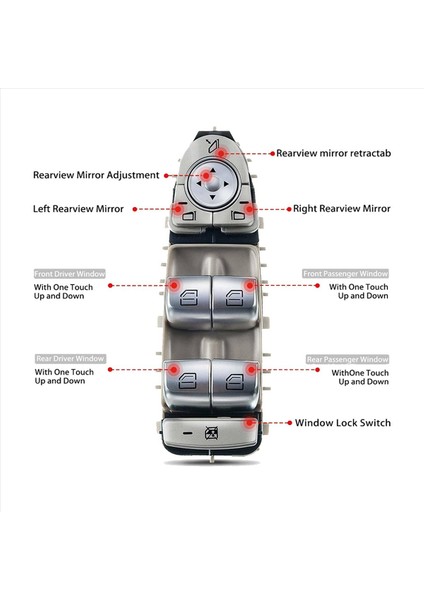 Rearview mirror retractab

Rearview Mirror Adjustment

Left Rearview Mirror

Right Rearview Mirror

Front Driver Window
With One Touch
Up and Down

Front Passenger Window
With One Touch
Up and Down

Rear Driver Window
With One Touch
Up and Down

Rear Passenger Window
WithOne Touch
Up and Down

Window Lock Switch