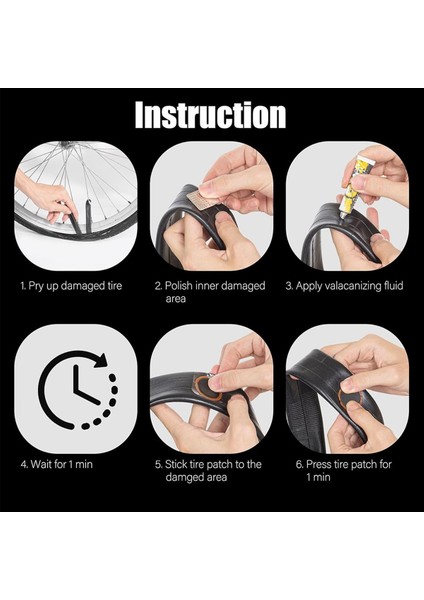 Instruction

1. Pry up damaged tire

2. Polish inner damaged area

3. Apply valacanizing fluid

4. Wait for 1 min

5. Stick tire patch to the damged area

6. Press tire patch for 1 min