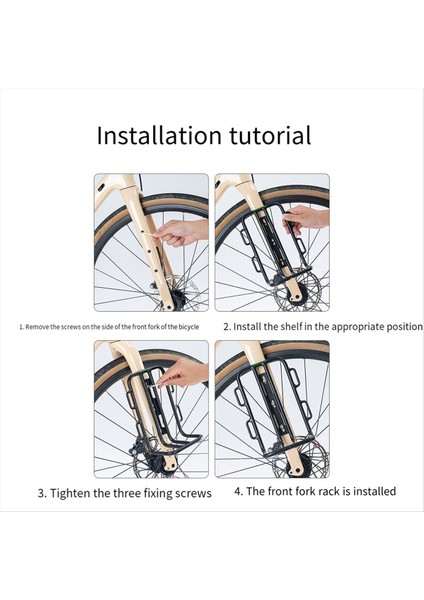 Installation tutorial

1. Remove the screws on the side of the front fork of the bicycle

2. Install the shelf in the appropriate position

3. Tighten the three fixing screws

4. The front fork rack is installed