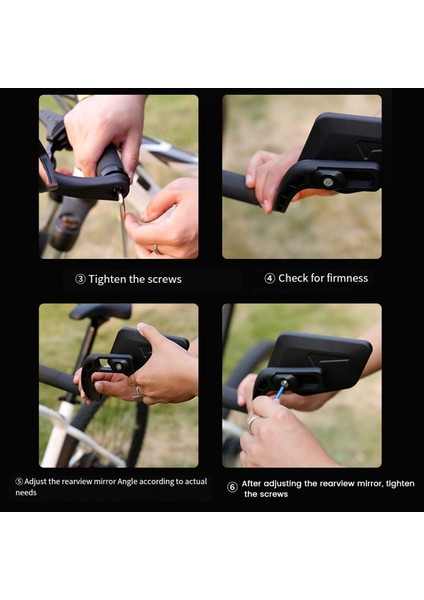 ③ Tighten the screws

④ Check for firmness

⑤ Adjust the rearview mirror Angle according to actual needs

⑥ After adjusting the rearview mirror, tighten the screws