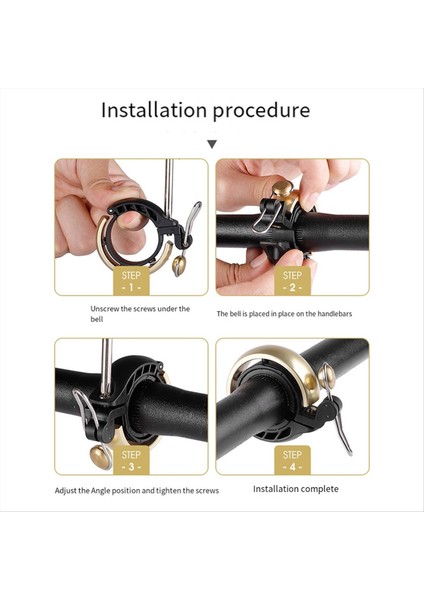 Installation procedure

STEP
- 1 -

Unscrew the screws under the bell

STEP
- 2 -

The bell is placed in place on the handlebars

STEP
- 3 -

Adjust the Angle position and tighten the screws

STEP
- 4 -

Installation complete