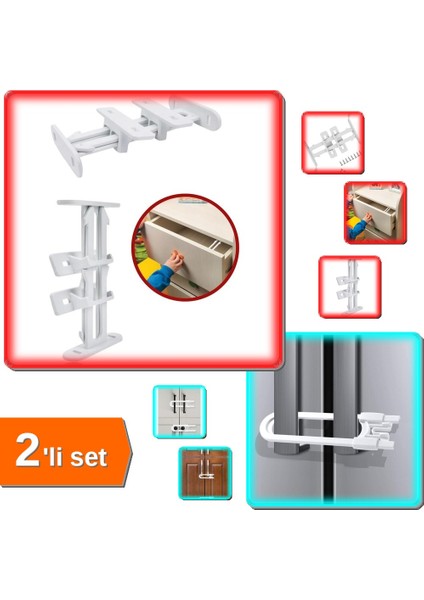 2'li set