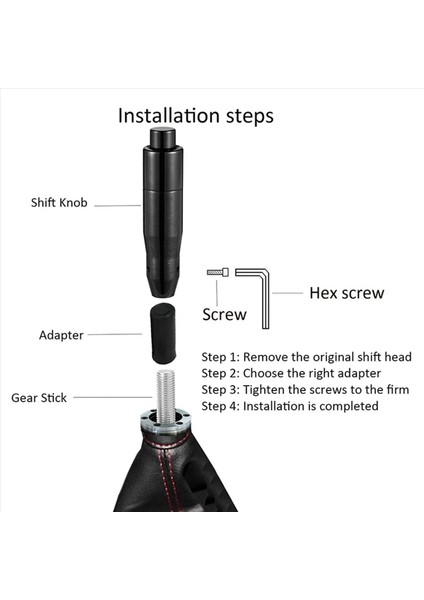 Installation steps

Shift Knob

Screw

Hex screw

Adapter

Gear Stick

Step 1: Remove the original shift head
Step 2: Choose the right adapter
Step 3: Tighten the screws to the firm
Step 4: Installation is completed