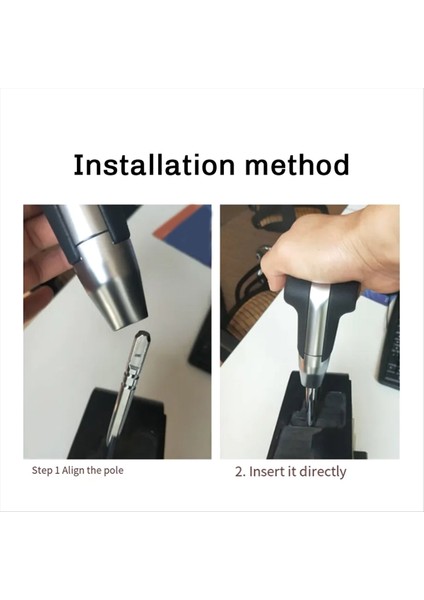 Installation method

Step 1 Align the pole

2. Insert it directly