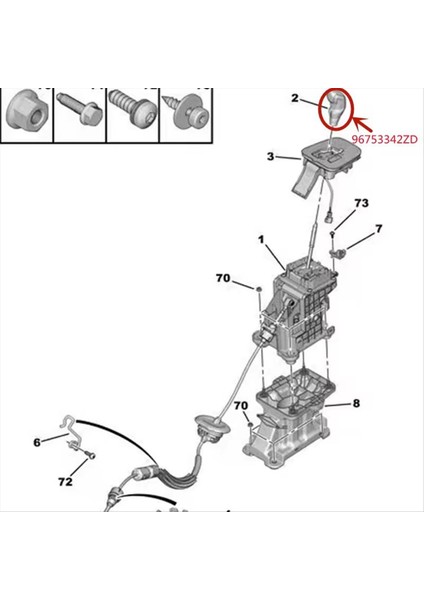 2
96753342ZD
3
73
7
1
70
70
8
6
72