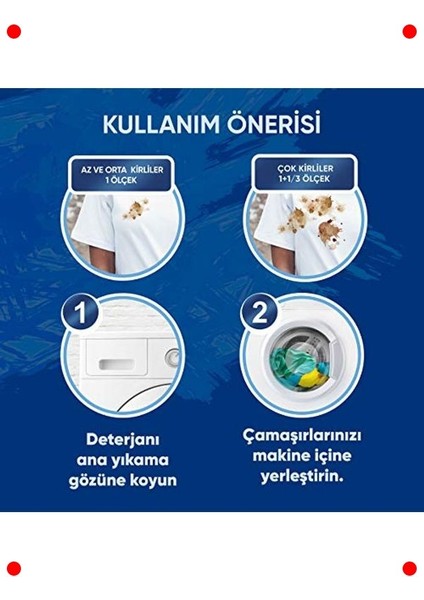 KULLANIM ÖNERİSİ

AZ VE ORTA KİRLİLER
1 ÖLÇEK

ÇOK KİRLİLER
1+1/3 ÖLÇEK

1

Deterjanı ana yıkama gözüne koyun

2

Çamaşırlarınızı makine içine yerleştirin.