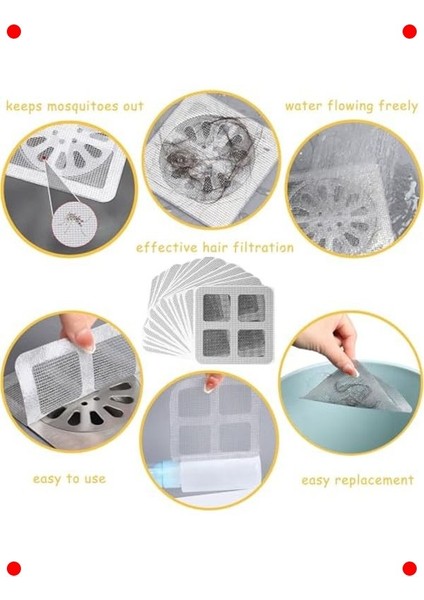 keeps mosquitoes out

water flowing freely

effective hair filtration

easy to use

easy replacement