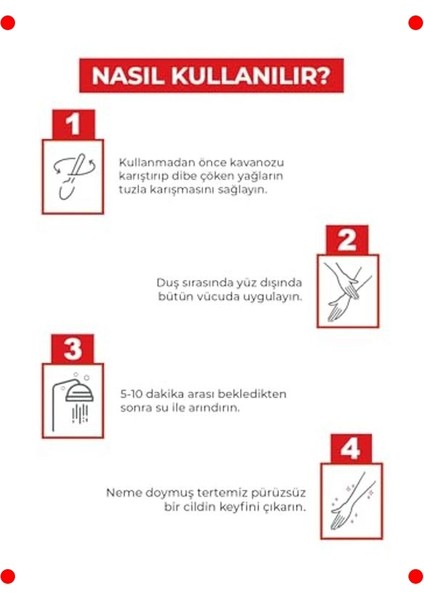 NASIL KULLANILIR?

1

Kullanmadan önce kavanozu karıştırıp dibe çöken yağların tuzla karışmasını sağlayın.

2

Duş sırasında yüz dışında bütün vücuda uygulayın.

3

5-10 dakika arası bekledikten sonra su ile arındırın.

4

Neme doymuş tertemiz pürüzsüz bir cildin keyfini çıkarın.