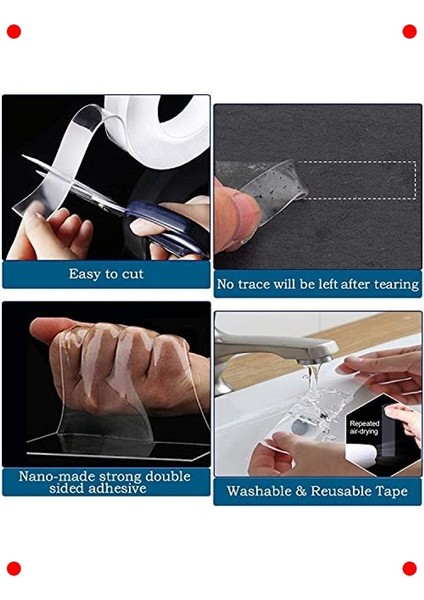 Easy to cut

No trace will be left after tearing

Nano-made strong double sided adhesive

Repeated air-drying

Washable & Reusable Tape