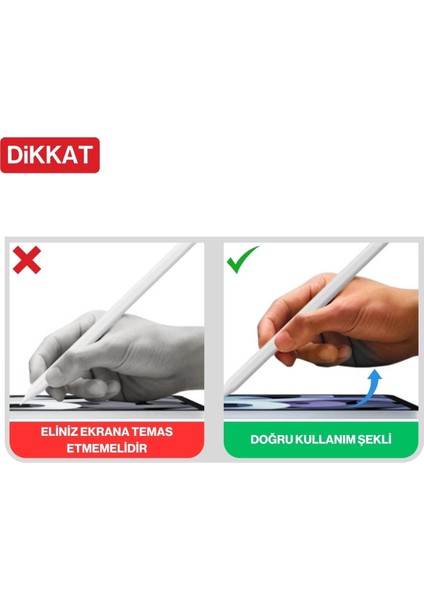 DiKKAT

ELİNİZ EKRANA TEMAS ETMEMELİDİR

DOĞRU KULLANIM ŞEKLİ