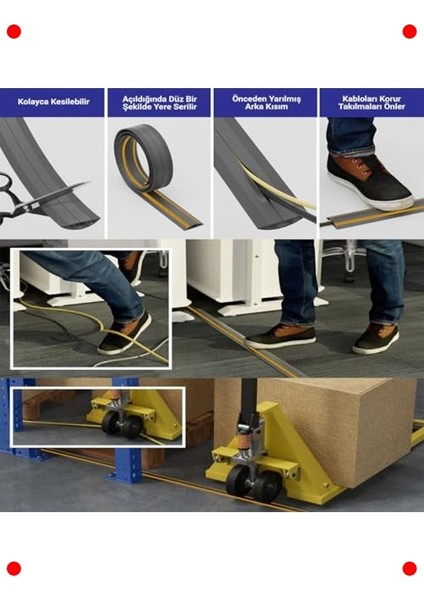 Kolayca Kesilebilir

Açıldığında Düz Bir Şekilde Yere Serilir

Önceden Yarılmış Arka Kısım

Kabloları Korur Takılmaları Önler