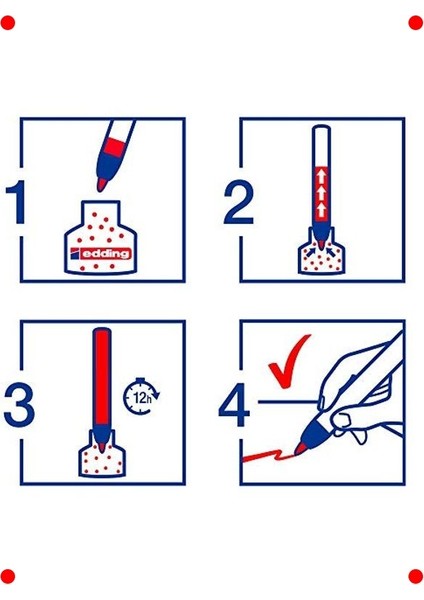 1

edding

2

3

12h

4