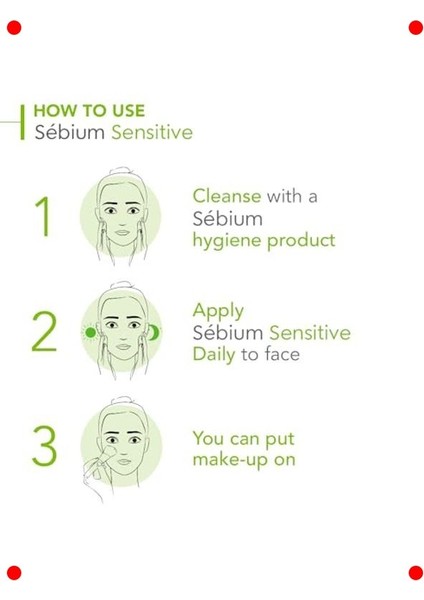 HOW TO USE
Sébium Sensitive

1

Cleanse with a Sébium hygiene product

2

Apply Sébium Sensitive Daily to face

3

You can put make-up on