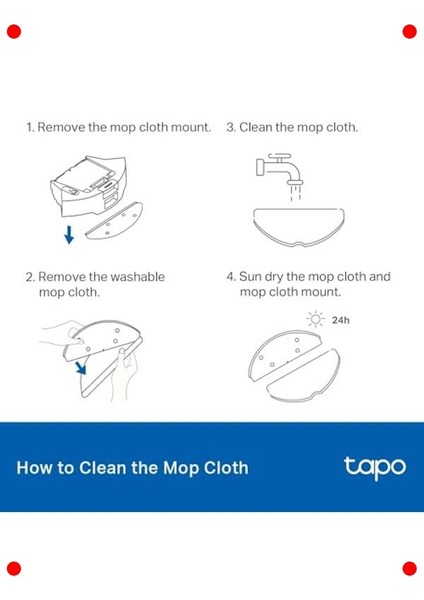 1. Remove the mop cloth mount.

2. Remove the washable mop cloth.

3. Clean the mop cloth.

4. Sun dry the mop cloth and mop cloth mount.

24h

How to Clean the Mop Cloth

tapo