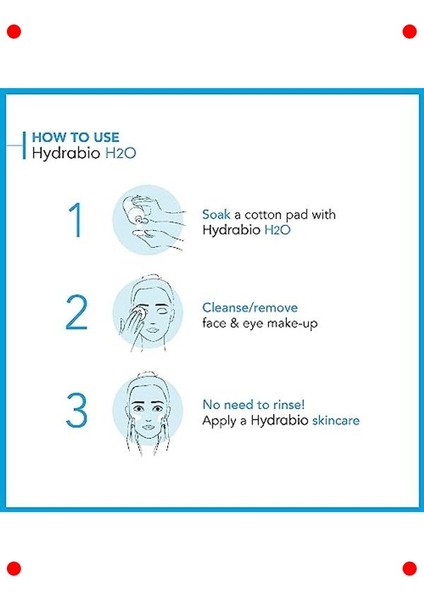 HOW TO USE
Hydrabio H2O

1

Soak a cotton pad with Hydrabio H2O

2

Cleanse/remove face & eye make-up

3

No need to rinse!
Apply a Hydrabio skincare