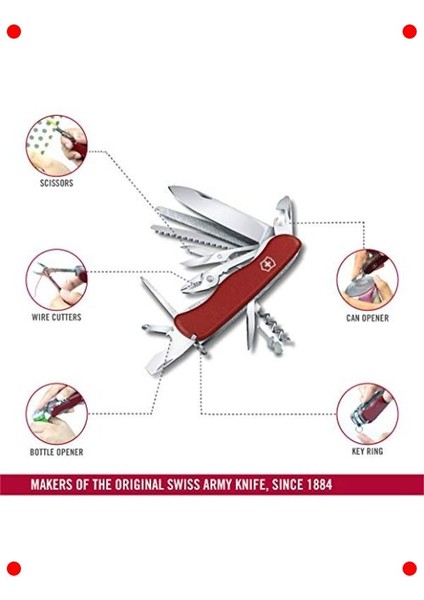 SCISSORS

WIRE CUTTERS

BOTTLE OPENER

CAN OPENER

KEY RING

MAKERS OF THE ORIGINAL SWISS ARMY KNIFE, SINCE 1884