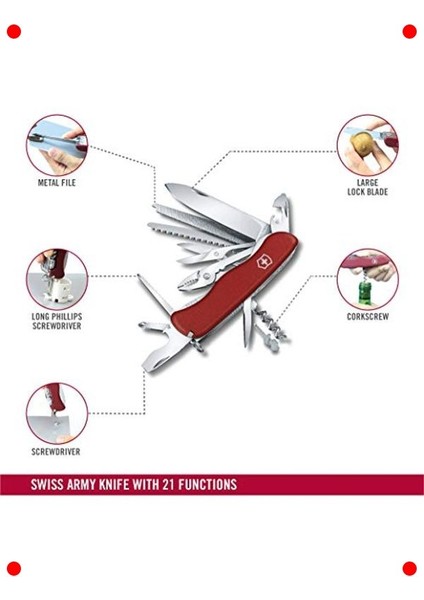 METAL FILE

LARGE LOCK BLADE

LONG PHILLIPS SCREWDRIVER

CORKSCREW

SCREWDRIVER

SWISS ARMY KNIFE WITH 21 FUNCTIONS