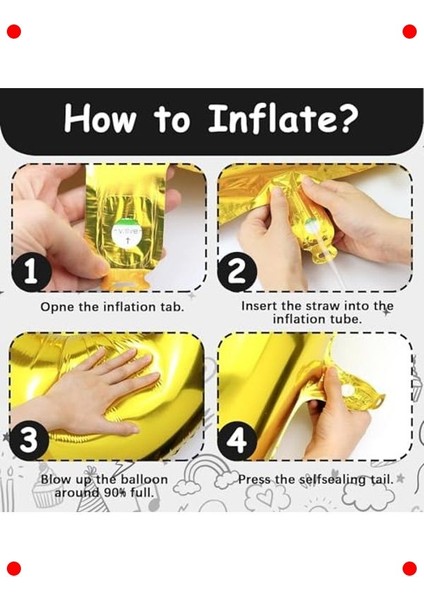 How to Inflate?

Valve

1

Opne the inflation tab.

2

Insert the straw into the inflation tube.

3

Blow up the balloon around 90% full.

4

Press the selfsealing tail.