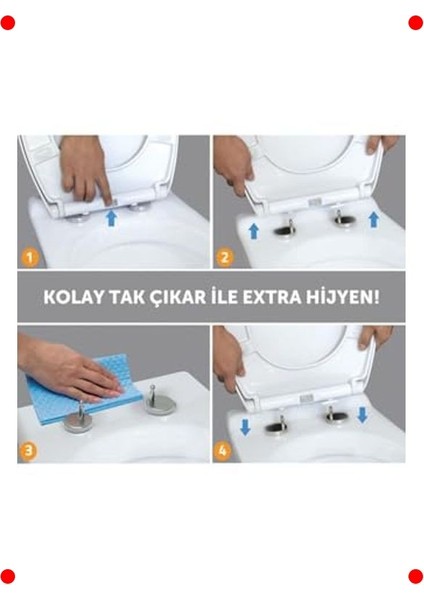 1

2

KOLAY TAK ÇIKAR İLE EXTRA HİJYEN!

3

4