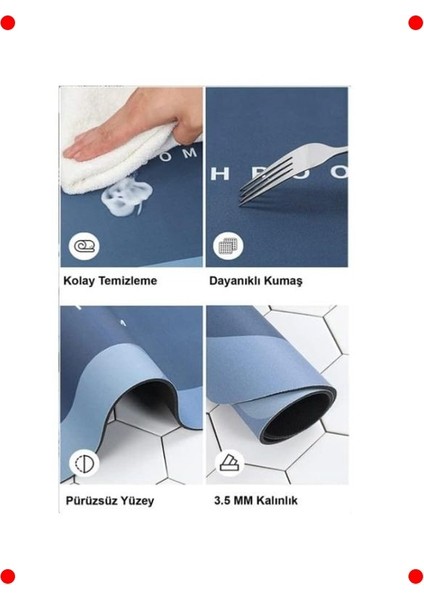 O M

H R O O

Kolay Temizleme

Dayanıklı Kumaş

Pürüzsüz Yüzey

3.5 MM Kalınlık