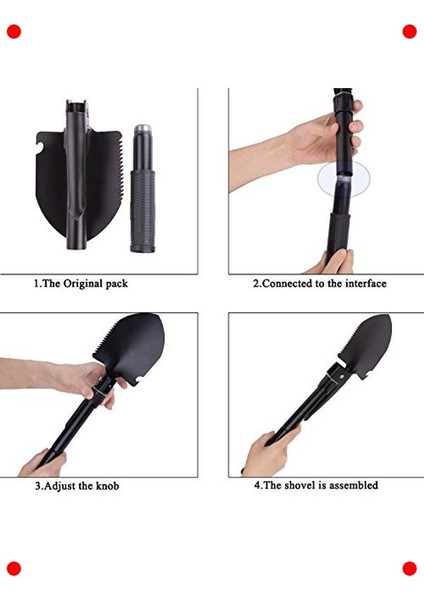 1.The Original pack

2.Connected to the interface

3.Adjust the knob

4.The shovel is assembled