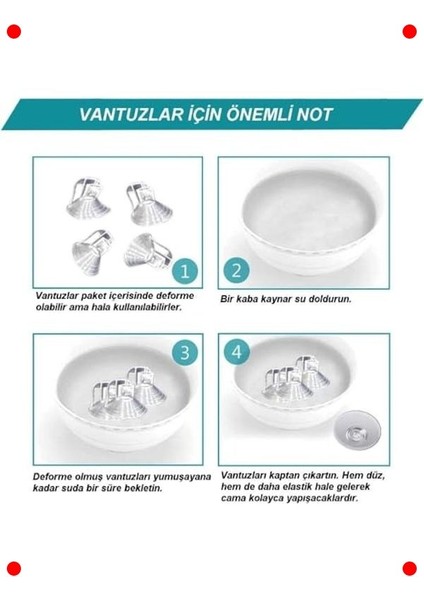 VANTUZLAR İÇİN ÖNEMLİ NOT

1

Vantuzlar paket içerisinde deforme olabilir ama hala kullanılabilirler.

2

Bir kaba kaynar su doldurun.

3

Deforme olmuş vantuzları yumuşayana kadar suda bir süre bekletin.

4

Vantuzları kaptan çıkartın. Hem düz, hem de daha elastik hale gelerek cama kolayca yapışacaklardır.