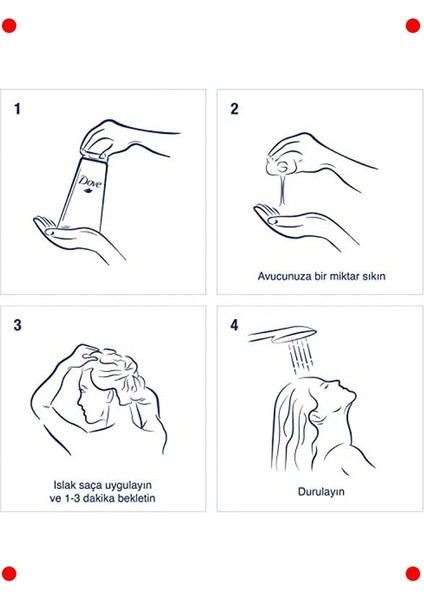 1

Dove

2

Avucunuza bir miktar sıkın

3

Islak saça uygulayın ve 1-3 dakika bekletin

4

Durulayın