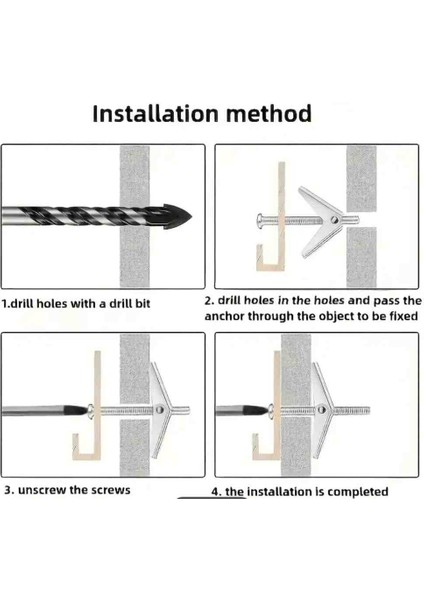 Installation method

1.drill holes with a drill bit

2. drill holes in the holes and pass the anchor through the object to be fixed

3. unscrew the screws

4. the installation is completed