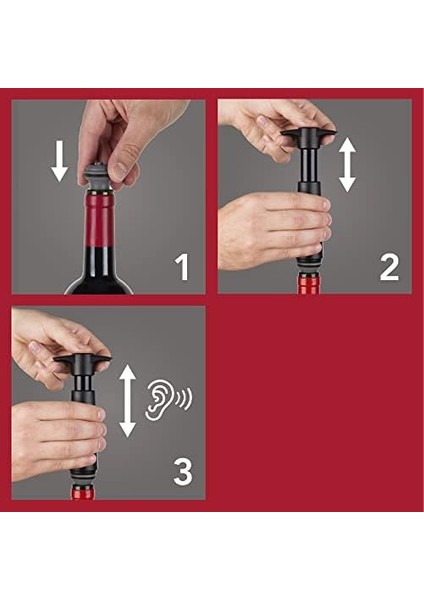 1

2

3